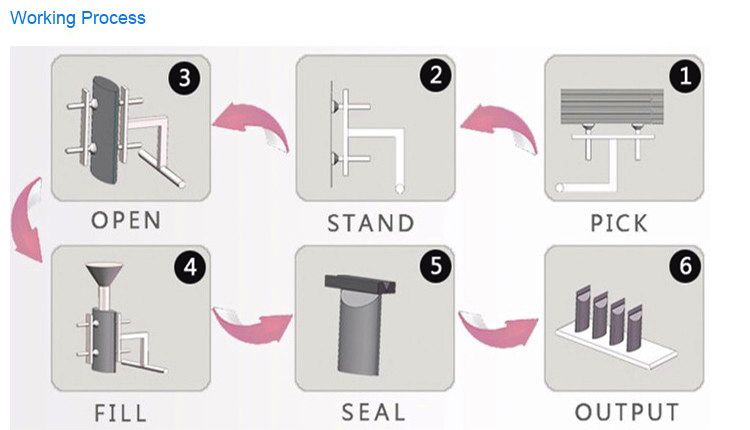 Working Process

3
OPEN

2
STAND

1
PICK

4
FILL

5
SEAL

6
OUTPUT